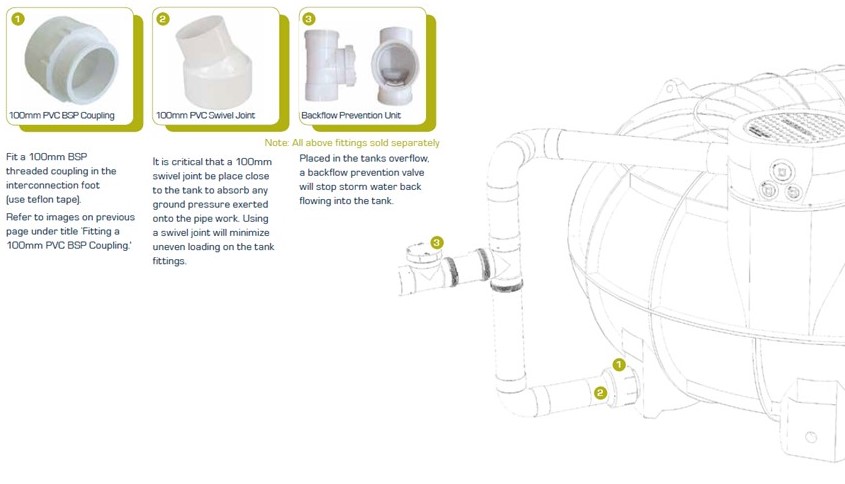 1

100mm PVC BSP Coupling

2

100mm PVC Swivel Joint

3

Backflow Prevention Unit

Note: All above fittings sold separately

Fit a 100mm BSP threaded coupling in the interconnection foot (use teflon tape).

Refer to images on previous page under title 'Fitting a 100mm PVC BSP Coupling.'

It is critical that a 100mm swivel joint be place close to the tank to absorb any ground pressure exerted onto the pipe work. Using a swivel joint will minimize uneven loading on the tank fittings.

Placed in the tanks overflow, a backflow prevention valve will stop storm water back flowing into the tank.

3

1

2